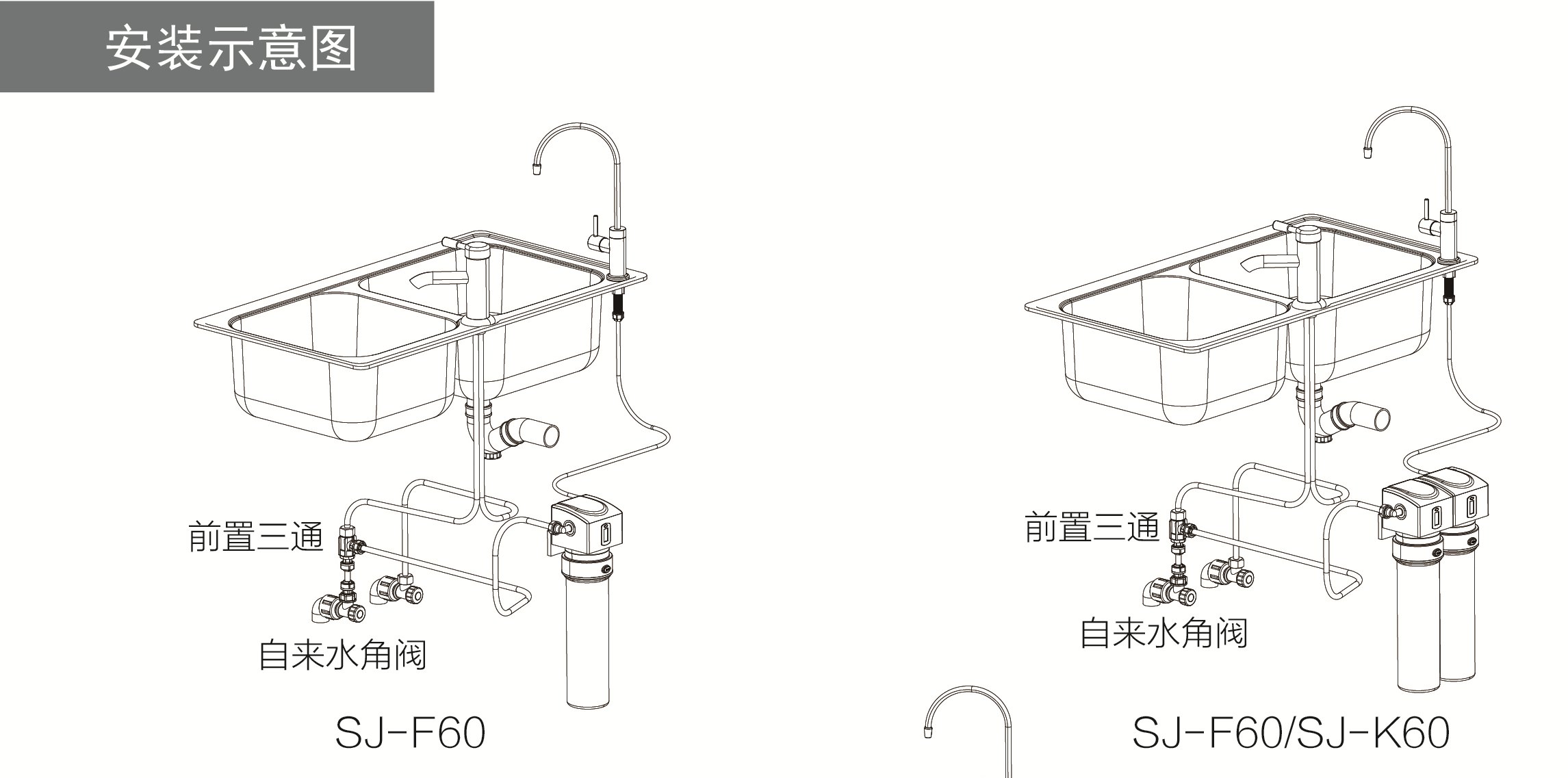 安装示意图

前置三通

自来水角阀

SJ-F60

前置三通

自来水角阀

SJ-F60/SJ-K60