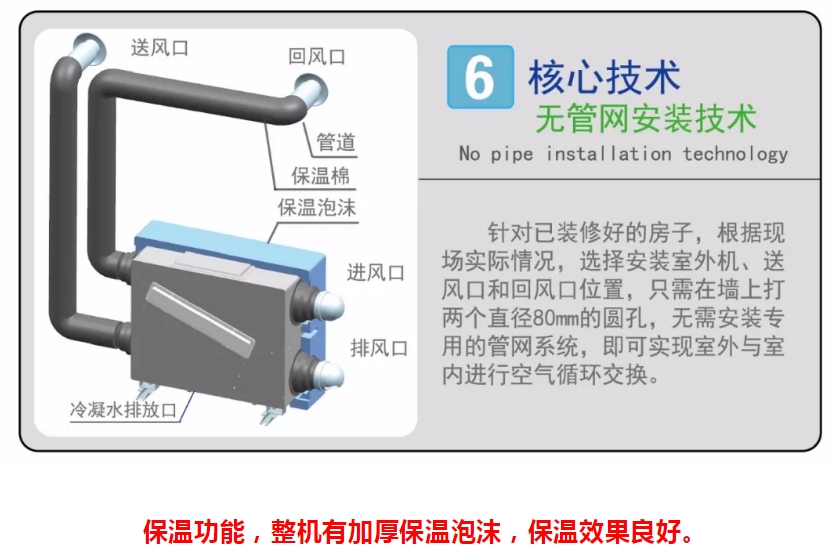 送风口

回风口

管道

保温棉

保温泡沫

进风口

排风口

冷凝水排放口

6 核心技术

无管网安装技术

No pipe installation technology

针对已装修好的房子，根据现场实际情况，选择安装室外机、送风口和回风口位置，只需在墙上打两个直径80mm的圆孔，无需安装专用的管网系统，即可实现室外与室内进行空气循环交换。

保温功能，整机有加厚保温泡沫，保温效果良好。